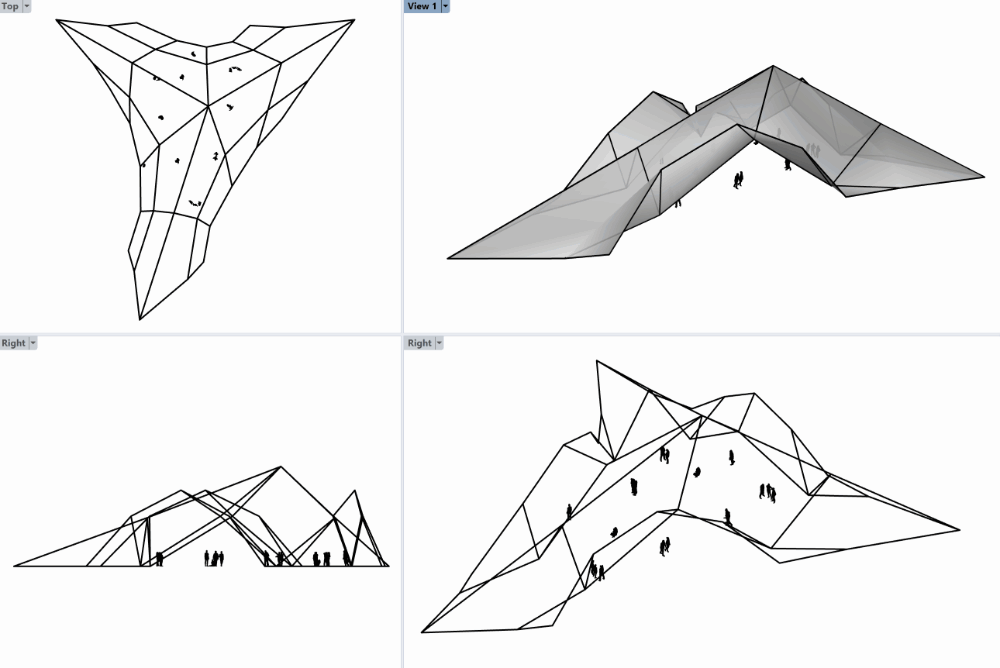 Top

View 1

Right

Right